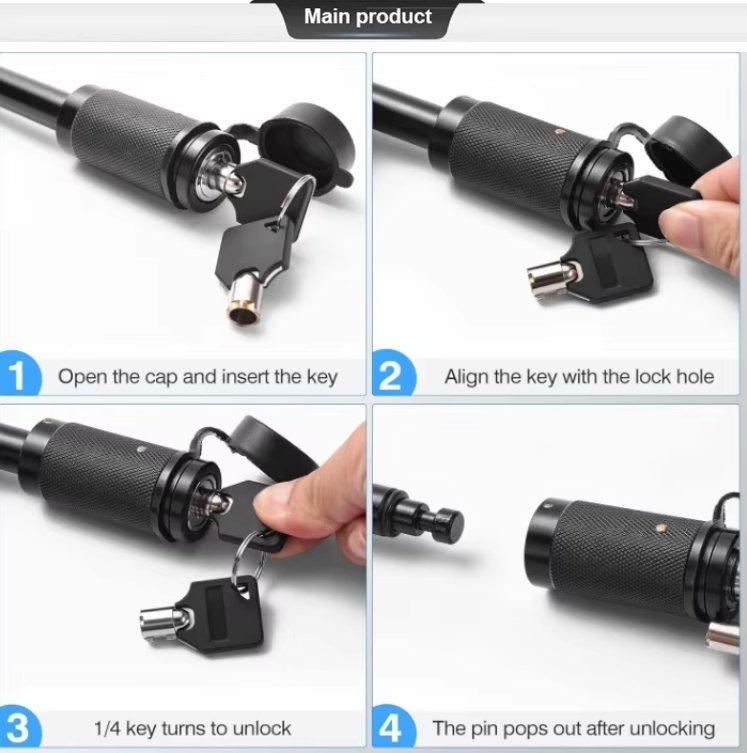 Main product

1 Open the cap and insert the key

2 Align the key with the lock hole

3 1/4 key turns to unlock

4 The pin pops out after unlocking